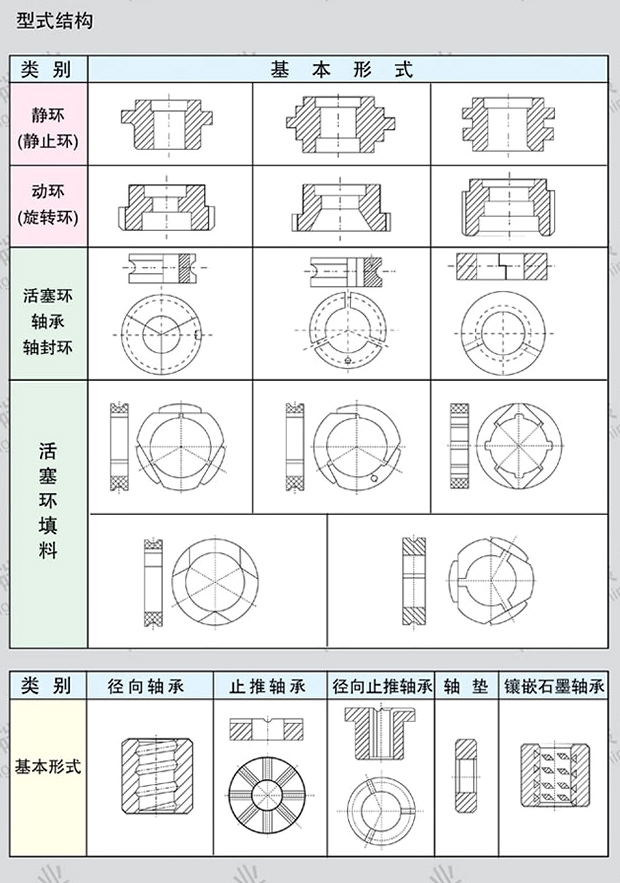 型式结构

| 类 别 | 基 本 形 式 |
|---|---|
| 静环 (静止环) | |
| 动环 (旋转环) | |
| 活塞环 轴承 轴封环 | |
| 活塞环填料 | |

| 类 别 | 径向轴承 | 止推轴承 | 径向止推轴承 | 轴 垫 | 镶嵌石墨轴承 |
|---|---|---|---|---|---|
| 基本形式 | | | | | |